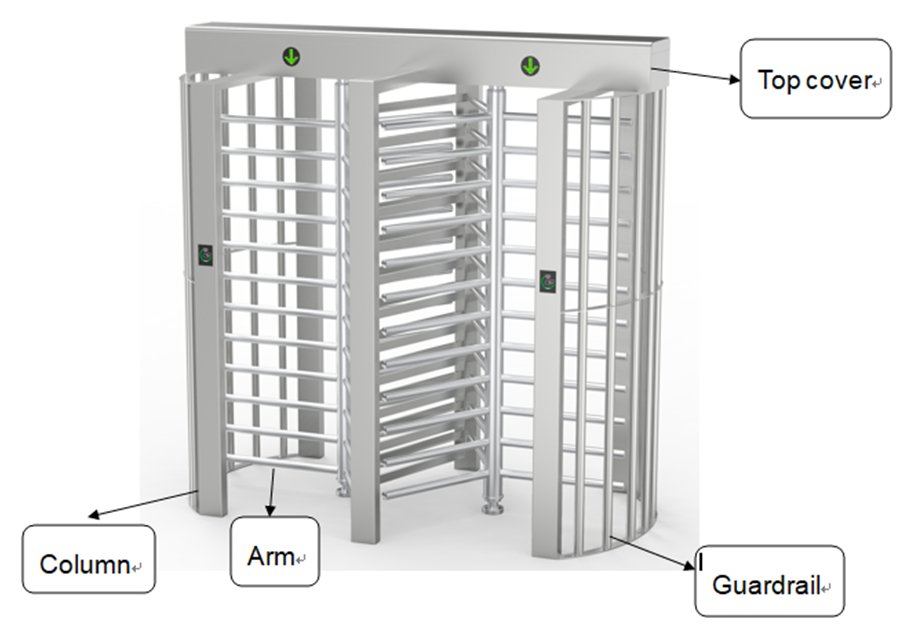 Top cover

Column

Arm

Guardrail