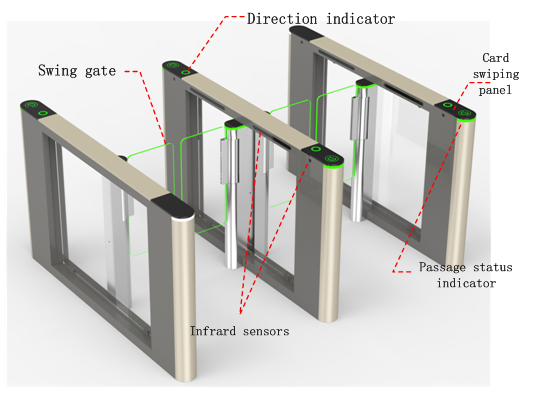 Direction indicator

Swing gate

Card swiping panel

Passage status indicator

Infrard sensors