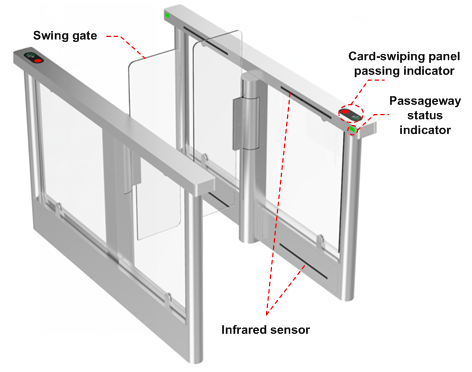 Swing gate

Card-swiping panel passing indicator

Passageway status indicator

Infrared sensor